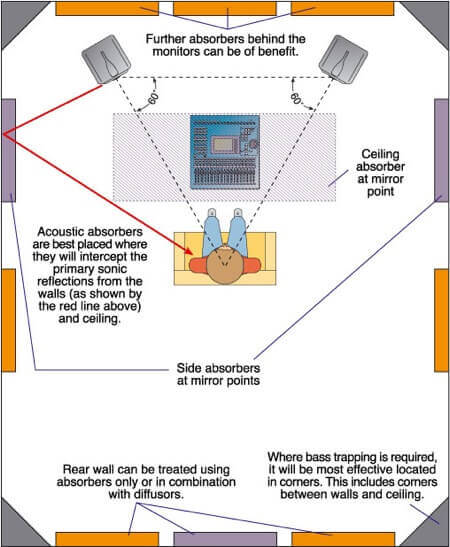 Further absorbers behind the monitors can be of benefit.

60°

60°

Ceiling absorber at mirror point

Acoustic absorbers are best placed where they will intercept the primary sonic reflections from the walls (as shown by the red line above) and ceiling.

Side absorbers at mirror points

Rear wall can be treated using absorbers only or in combination with diffusors.

Where bass trapping is required, it will be most effective located in corners. This includes corners between walls and ceiling.